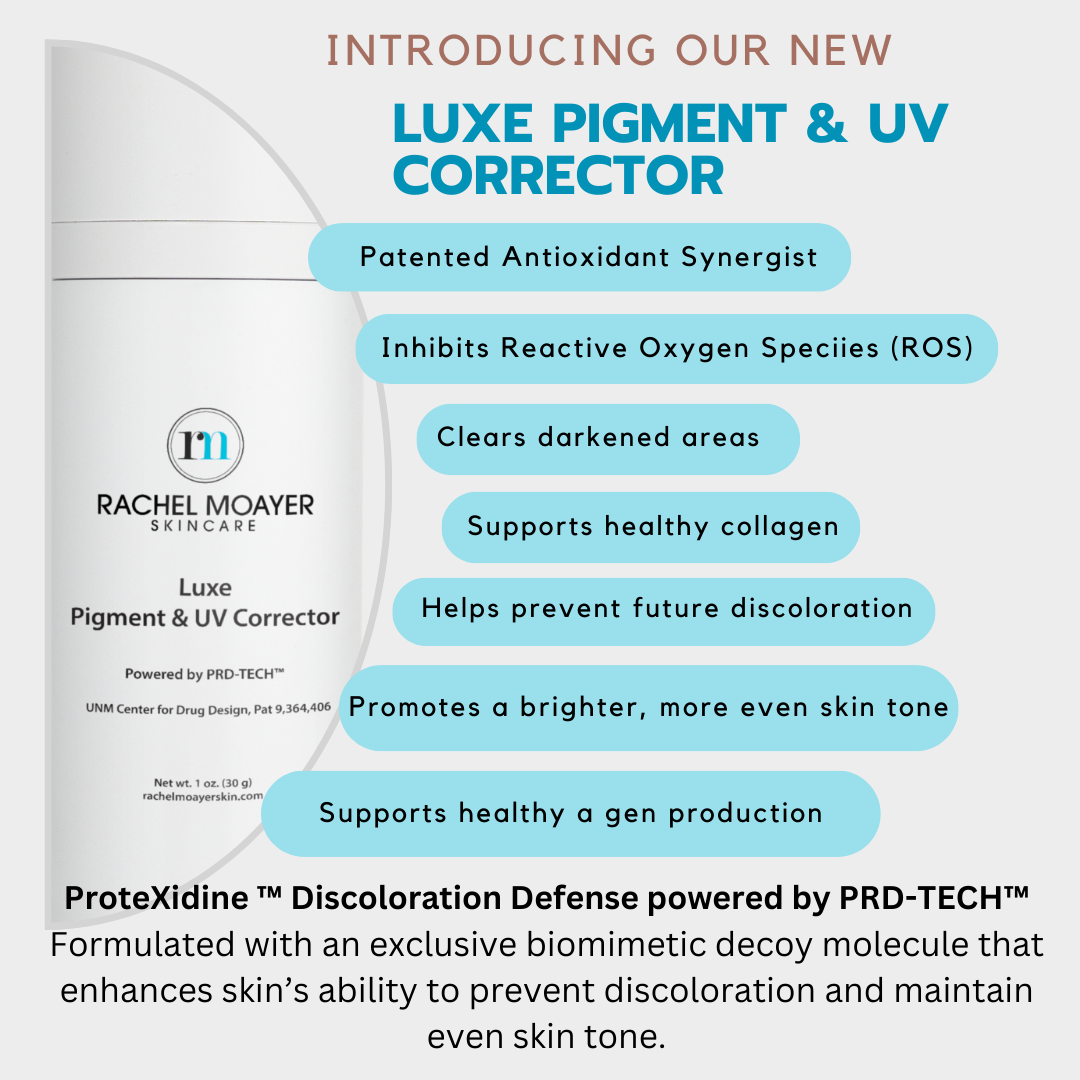 INTRODUCING OUR NEW

LUXE PIGMENT & UV CORRECTOR

rm
RACHEL MOAYER
SKINCARE

Luxe
Pigment & UV Corrector

Powered by PRD-TECH™

UNM Center for Drug Design, Pat 9,364,406

Net wt. 1 oz. (30 g)
rachelmoayerskin.com

Patented Antioxidant Synergist

Inhibits Reactive Oxygen Speciies (ROS)

Clears darkened areas

Supports healthy collagen

Helps prevent future discoloration

Promotes a brighter, more even skin tone

Supports healthy a gen production

ProteXidine ™ Discoloration Defense powered by PRD-TECH™
Formulated with an exclusive biomimetic decoy molecule that enhances skin's ability to prevent discoloration and maintain even skin tone.